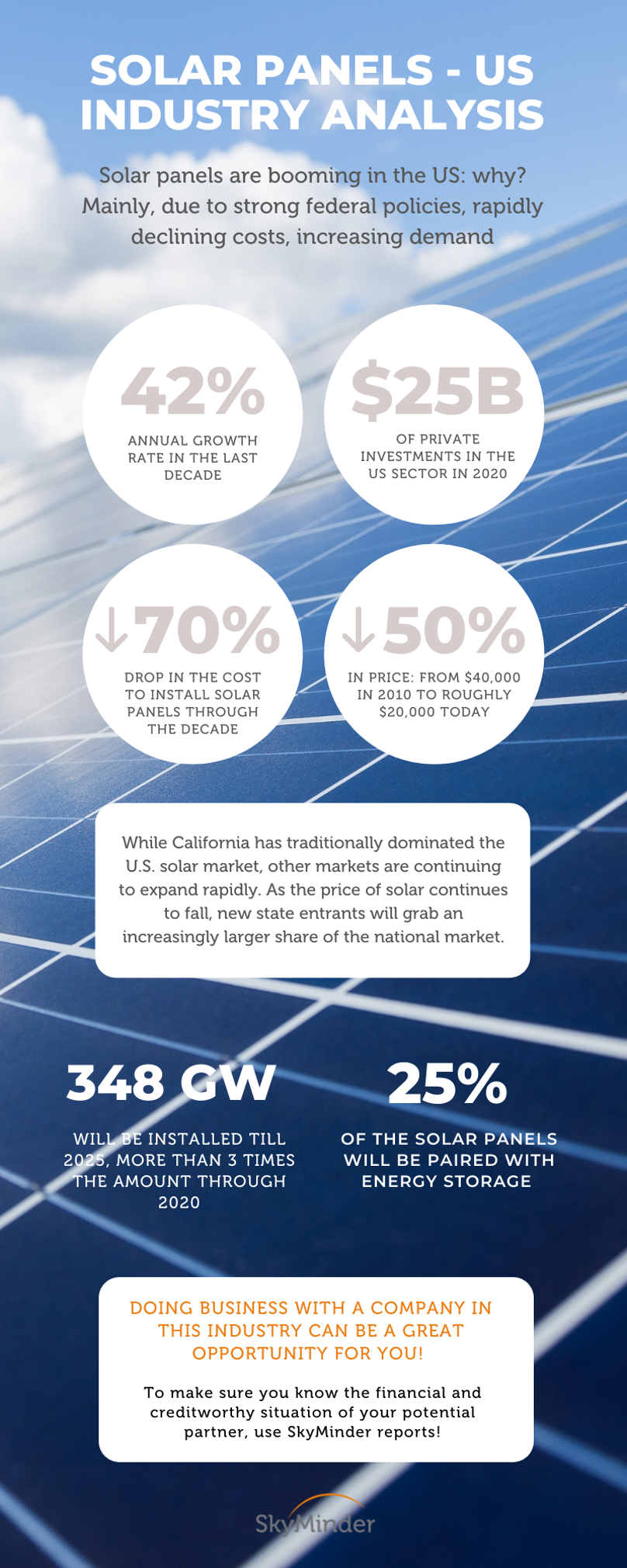 SOLAR PANELS - US INDUSTRY ANALYSIS

Solar panels are booming in the US: why? Mainly, due to strong federal policies, rapidly declining costs, increasing demand

42%
ANNUAL GROWTH RATE IN THE LAST DECADE

$25B
OF PRIVATE INVESTMENTS IN THE US SECTOR IN 2020

↓70%
DROP IN THE COST TO INSTALL SOLAR PANELS THROUGH THE DECADE

↓50%
IN PRICE: FROM $40,000 IN 2010 TO ROUGHLY $20,000 TODAY

While California has traditionally dominated the U.S. solar market, other markets are continuing to expand rapidly. As the price of solar continues to fall, new state entrants will grab an increasingly larger share of the national market.

348 GW
WILL BE INSTALLED TILL 2025, MORE THAN 3 TIMES THE AMOUNT THROUGH 2020

25%
OF THE SOLAR PANELS WILL BE PAIRED WITH ENERGY STORAGE

DOING BUSINESS WITH A COMPANY IN THIS INDUSTRY CAN BE A GREAT OPPORTUNITY FOR YOU!

To make sure you know the financial and creditworthy situation of your potential partner, use SkyMinder reports!

SkyMinder